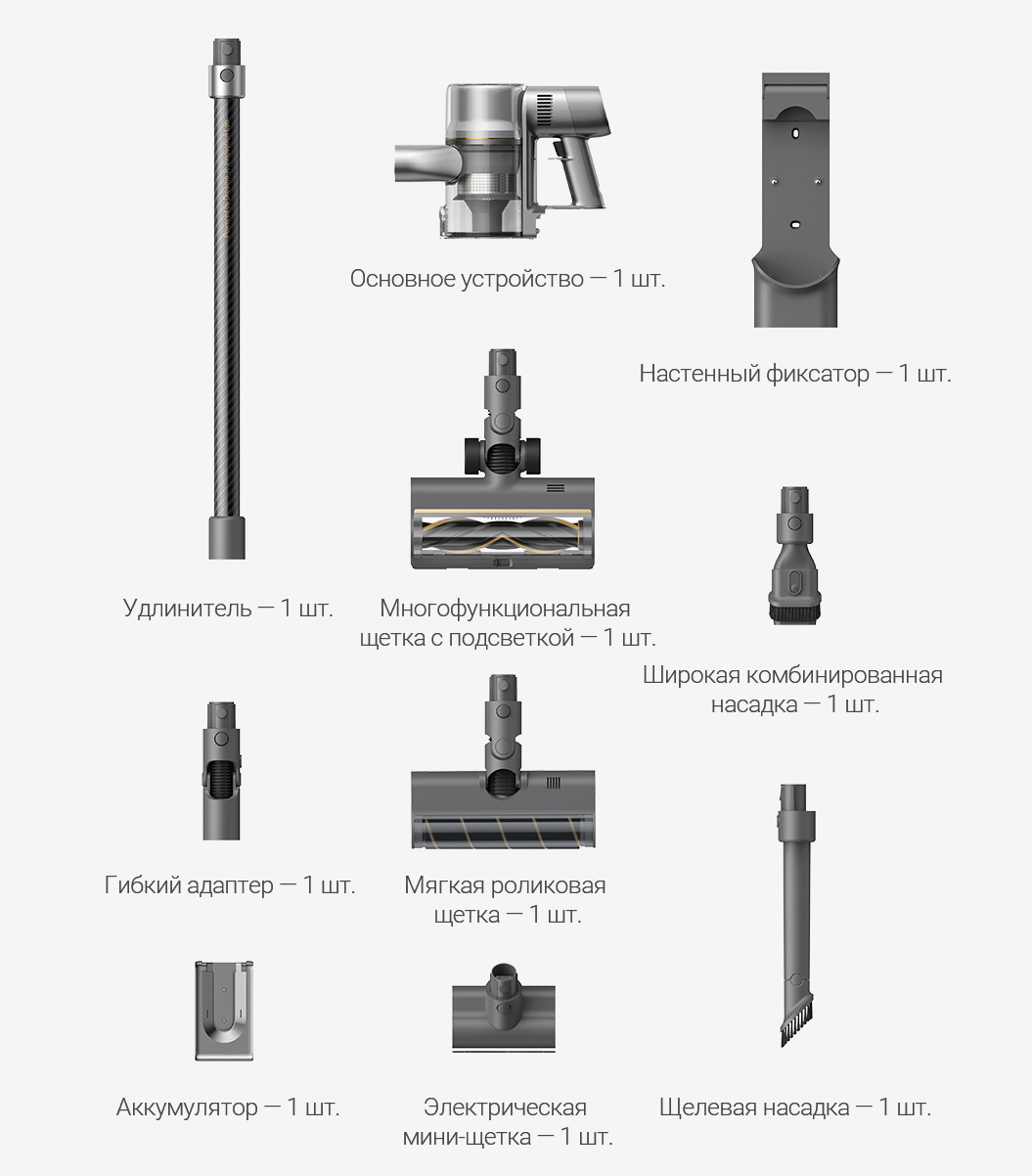 Основное устройство — 1 шт.

Настенный фиксатор — 1 шт.

Удлинитель — 1 шт.

Многофункциональная щетка с подсветкой — 1 шт.

Широкая комбинированная насадка — 1 шт.

Гибкий адаптер — 1 шт.

Мягкая роликовая щетка — 1 шт.

Аккумулятор — 1 шт.

Электрическая мини-щетка — 1 шт.

Щелевая насадка — 1 шт.