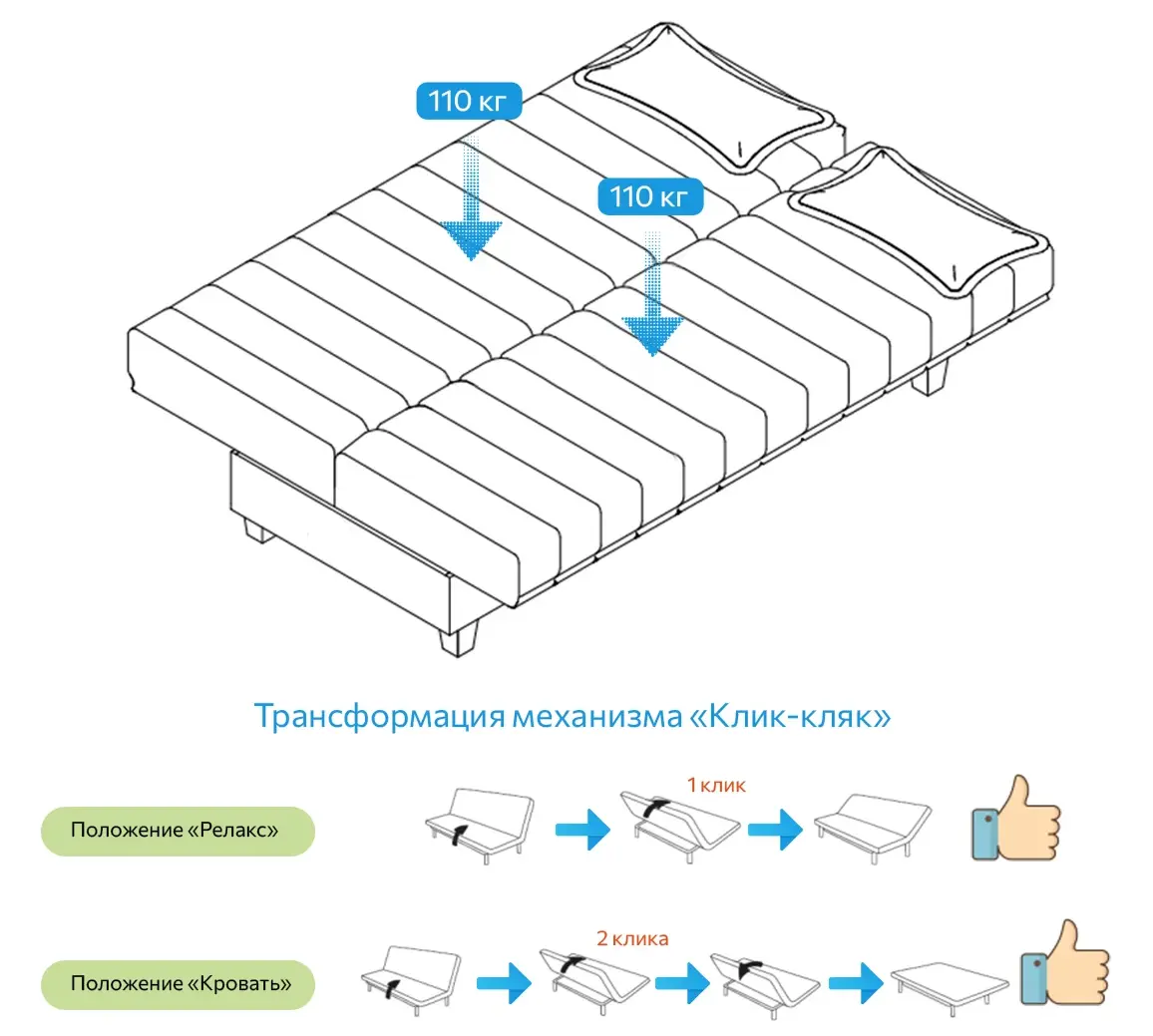 110 кг

110 кг

Трансформация механизма «Клик-кляк»

Положение «Релакс»

1 клик

Положение «Кровать»

2 клика